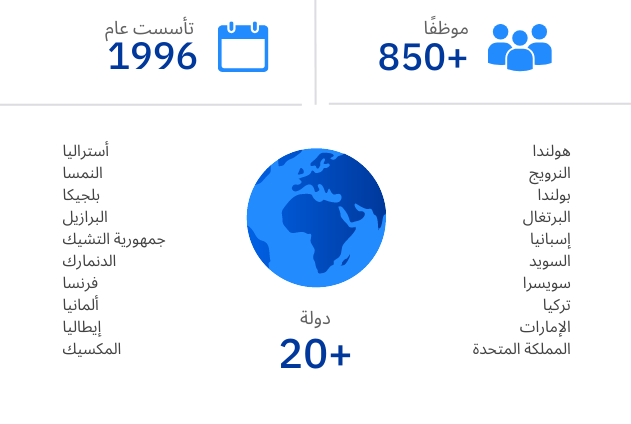 موظفًا
850+

تأسست عام
1996

هولندا
النرويج
بولندا
البرتغال
إسبانيا
السويد
سويسرا
تركيا
الإمارات
المملكة المتحدة

دولة
20+

أستراليا
النمسا
بلجيكا
البرازيل
جمهورية التشيك
الدنمارك
فرنسا
ألمانيا
إيطاليا
المكسيك